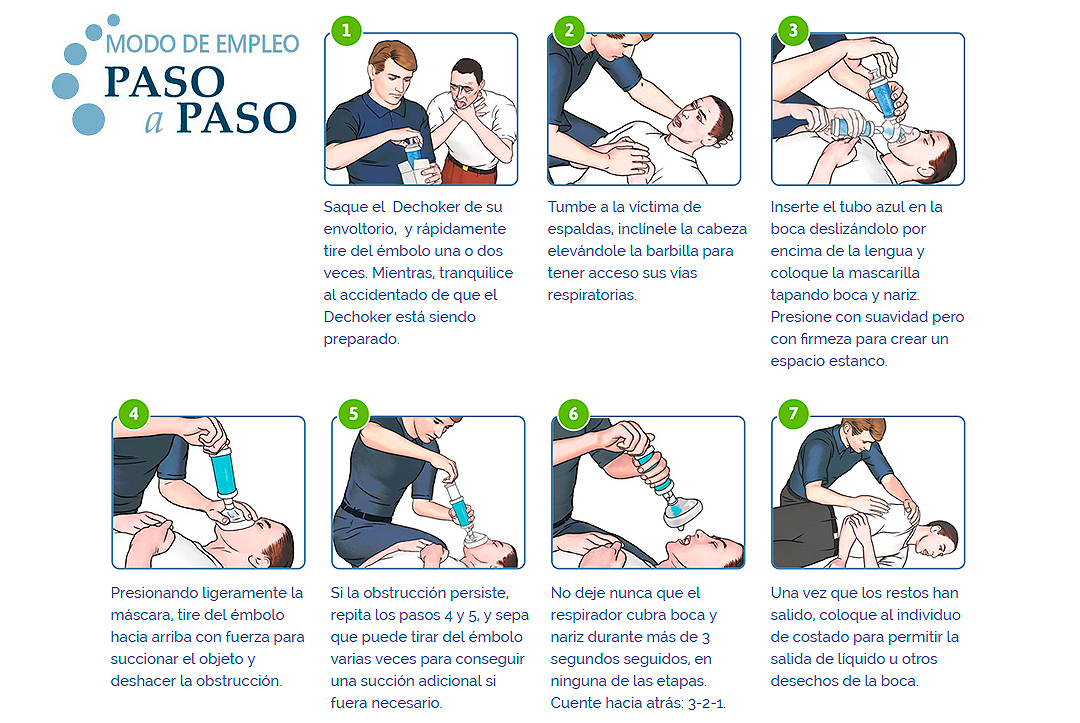 MODO DE EMPLEO
PASO
a PASO

1

Saque el Dechoker de su envoltorio, y rápidamente tire del émbolo una o dos veces. Mientras, tranquilice al accidentado de que el Dechoker está siendo preparado.

2

Tumbe a la víctima de espaldas, inclínele la cabeza elevándole la barbilla para tener acceso sus vías respiratorias.

3

Inserte el tubo azul en la boca deslizándolo por encima de la lengua y coloque la mascarilla tapando boca y nariz. Presione con suavidad pero con firmeza para crear un espacio estanco.

4

Presionando ligeramente la máscara, tire del émbolo hacia arriba con fuerza para succionar el objeto y deshacer la obstrucción.

5

Si la obstrucción persiste, repita los pasos 4 y 5, y sepa que puede tirar del émbolo varias veces para conseguir una succión adicional si fuera necesario.

6

No deje nunca que el respirador cubra boca y nariz durante más de 3 segundos seguidos, en ninguna de las etapas. Cuente hacia atrás: 3-2-1.

7

Una vez que los restos han salido, coloque al individuo de costado para permitir la salida de líquido u otros desechos de la boca.