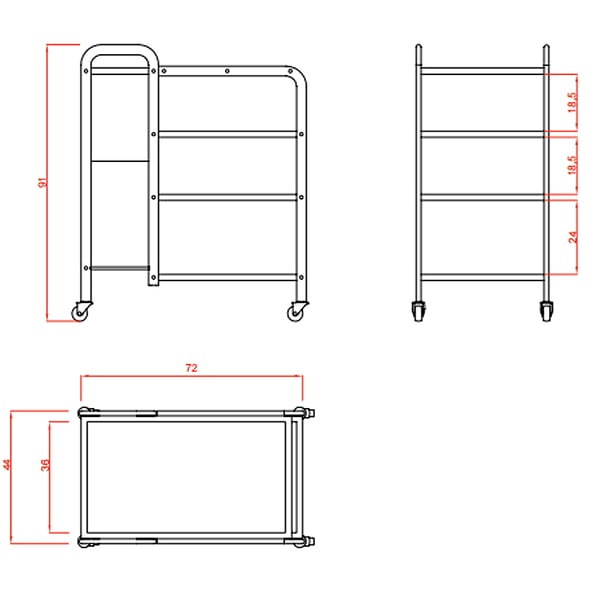 91

18,5

18,5

24

72

44

36